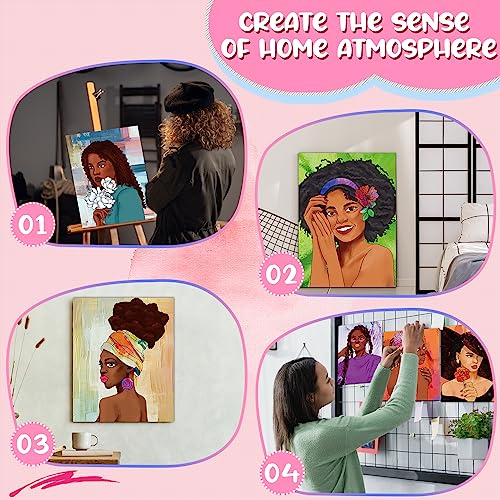 CREATE THE SENSE OF HOME ATMOSPHERE

01

02

03

04