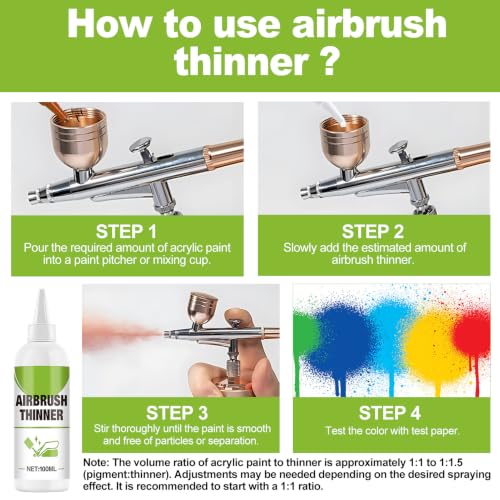 How to use airbrush thinner ?

STEP 1
Pour the required amount of acrylic paint into a paint pitcher or mixing cup.

STEP 2
Slowly add the estimated amount of airbrush thinner.

AIRBRUSH
THINNER
NET:100ML

STEP 3
Stir thoroughly until the paint is smooth and free of particles or separation.

STEP 4
Test the color with test paper.

Note: The volume ratio of acrylic paint to thinner is approximately 1:1 to 1:1.5 (pigment:thinner). Adjustments may be needed depending on the desired spraying effect. It is recommended to start with a 1:1 ratio.