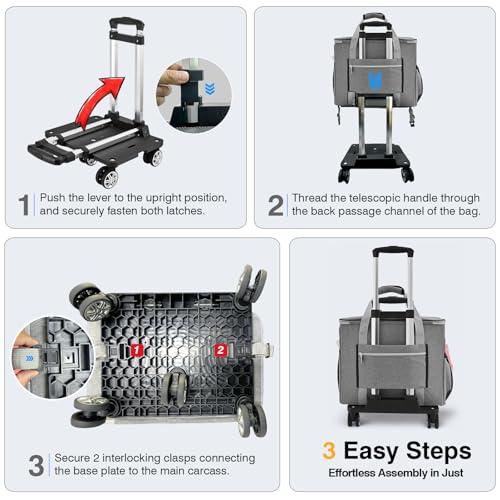 1 Push the lever to the upright position, and securely fasten both latches.

2 Thread the telescopic handle through the back passage channel of the bag.

1

2

3 Secure 2 interlocking clasps connecting the base plate to the main carcass.

3 Easy Steps

Effortless Assembly in Just