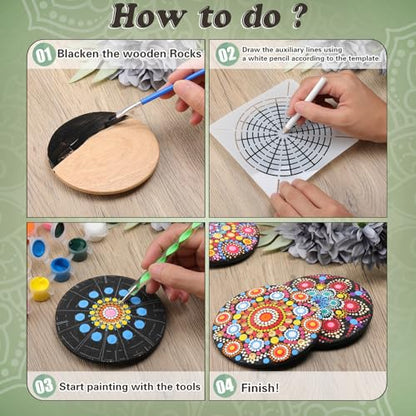 How to do ?

01 Blacken the wooden Rocks

02 Draw the auxiliary lines using a white pencil according to the template.

03 Start painting with the tools

04 Finish!