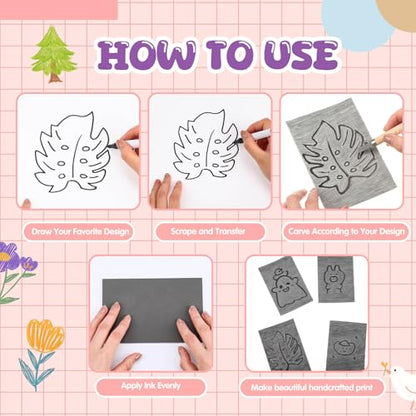 HOW TO USE

Draw Your Favorite Design

Scrape and Transfer

Carve According to Your Design

Apply Ink Evenly

Make beautiful handcrafted print