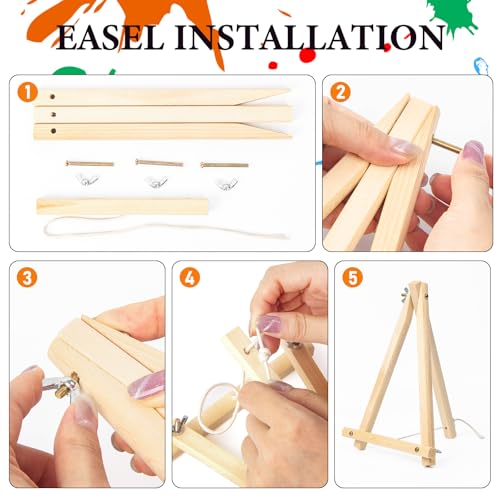 EASEL INSTALLATION

1

2

3

4

5