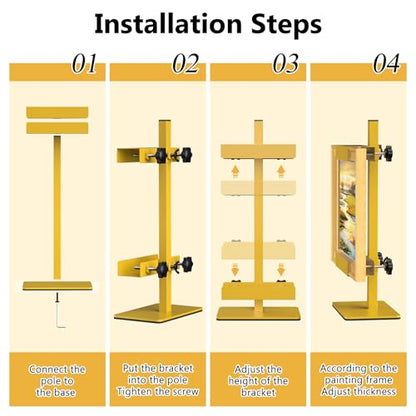 Installation Steps

01

Connect the pole to the base

02

Put the bracket into the pole Tighten the screw

03

Adjust the height of the bracket

04

According to the painting frame Adjust thickness