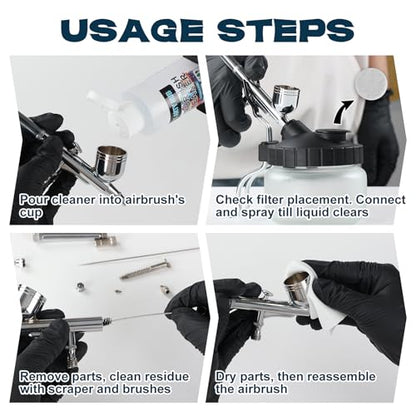 USAGE STEPS

Pour cleaner into airbrush's cup

Check filter placement. Connect and spray till liquid clears

Remove parts, clean residue with scraper and brushes

Dry parts, then reassemble the airbrush