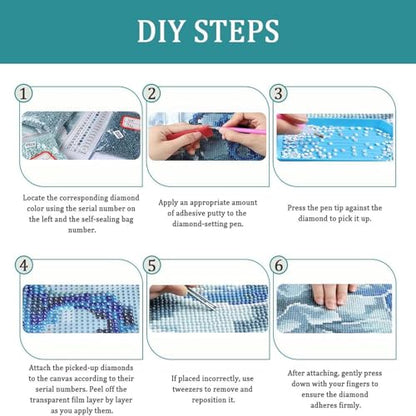 DIY STEPS

1

Locate the corresponding diamond color using the serial number on the left and the self-sealing bag number.

2

Apply an appropriate amount of adhesive putty to the diamond-setting pen.

3

Press the pen tip against the diamond to pick it up.

4

Attach the picked-up diamonds to the canvas according to their serial numbers. Peel off the transparent film layer by layer as you apply them.

5

If placed incorrectly, use tweezers to remove and reposition it.

6

After attaching, gently press down with your fingers to ensure the diamond adheres firmly.