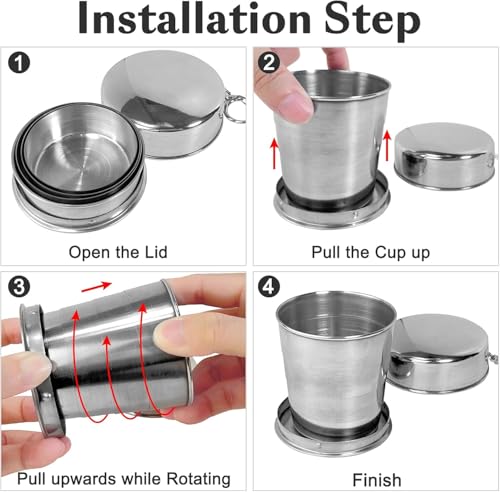 Installation Step

1
Open the Lid

2
Pull the Cup up

3
Pull upwards while Rotating

4
Finish