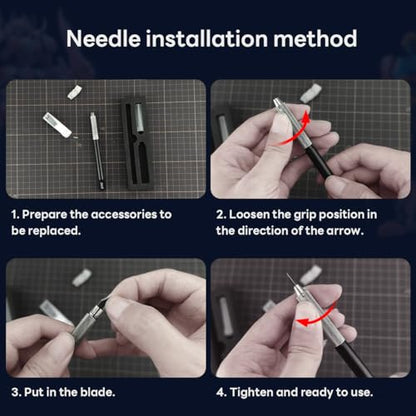 Needle installation method

1. Prepare the accessories to be replaced.

2. Loosen the grip position in the direction of the arrow.

3. Put in the blade.

4. Tighten and ready to use.