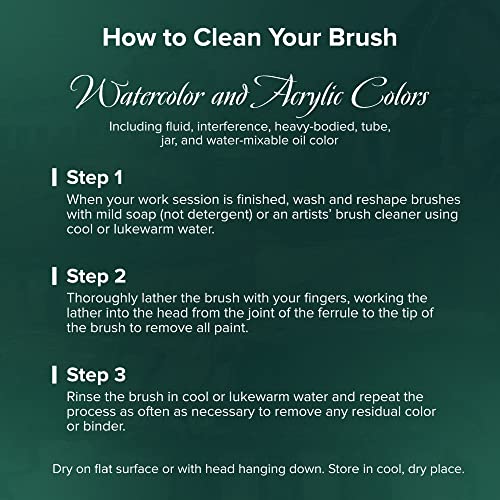 How to Clean Your Brush

Watercolor and Acrylic Colors

Including fluid, interference, heavy-bodied, tube, jar, and water-mixable oil color

Step 1

When your work session is finished, wash and reshape brushes with mild soap (not detergent) or an artists' brush cleaner using cool or lukewarm water.

Step 2

Thoroughly lather the brush with your fingers, working the lather into the head from the joint of the ferrule to the tip of the brush to remove all paint.

Step 3

Rinse the brush in cool or lukewarm water and repeat the process as often as necessary to remove any residual color or binder.

Dry on flat surface or with head hanging down. Store in cool, dry place.