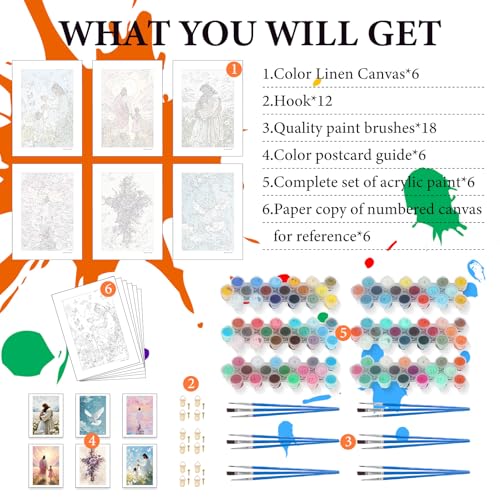 WHAT YOU WILL GET

1

1.Color Linen Canvas*6

2.Hook*12

3.Quality paint brushes*18

4.Color postcard guide*6

5.Complete set of acrylic paint*6

6.Paper copy of numbered canvas for reference*6

6

5

2

4

3