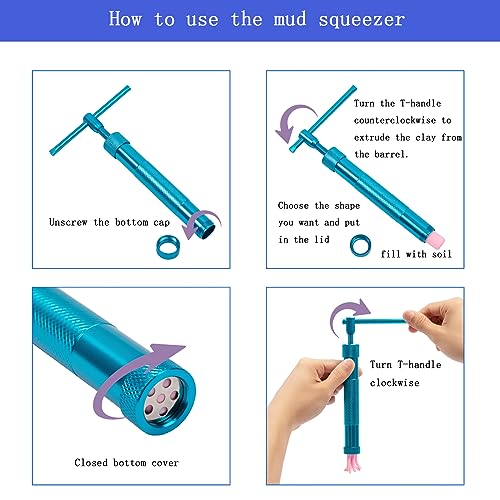 How to use the mud squeezer

Unscrew the bottom cap

Turn the T-handle counterclockwise to extrude the clay from the barrel.

Choose the shape you want and put in the lid

fill with soil

Closed bottom cover

Turn T-handle clockwise