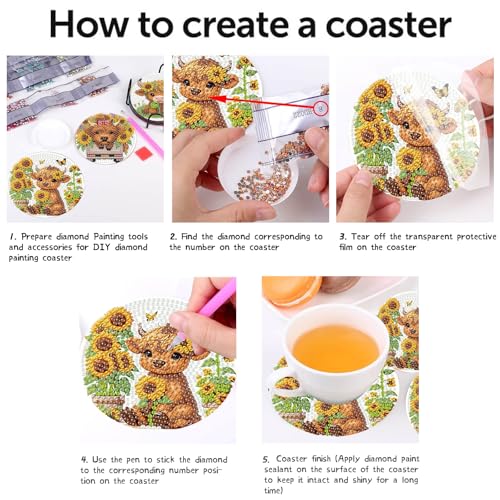 How to create a coaster

1. Prepare diamond Painting tools and accessories for DIY diamond painting coaster

2. Find the diamond corresponding to the number on the coaster

3. Tear off the transparent protective film on the coaster

4. Use the pen to stick the diamond to the corresponding number position on the coaster

5. Coaster finish (Apply diamond paint sealant on the surface of the coaster to keep it intact and shiny for a long time)