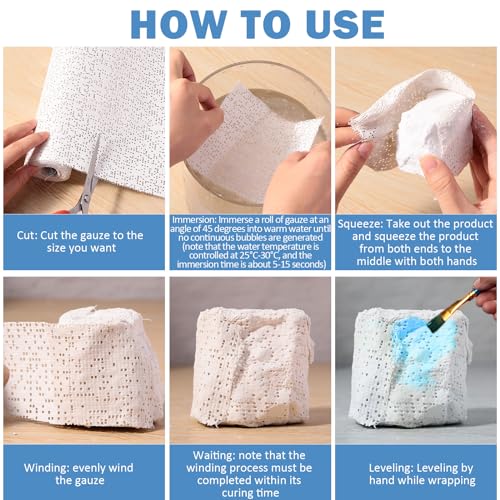 HOW TO USE

Cut: Cut the gauze to the size you want

Immersion: Immerse a roll of gauze at an angle of 45 degrees into warm water until no continuous bubbles are generated (note that the water temperature is controlled at 25°C-30°C, and the immersion time is about 5-15 seconds)

Squeeze: Take out the product and squeeze the product from both ends to the middle with both hands

Winding: evenly wind the gauze

Waiting: note that the winding process must be completed within its curing time

Leveling: Leveling by hand while wrapping