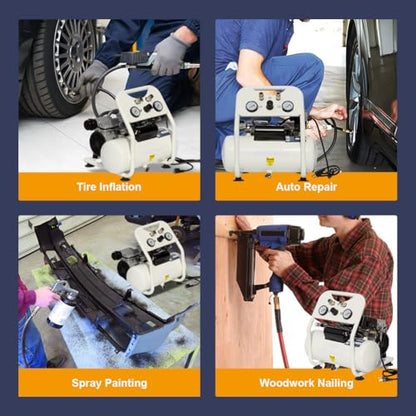 Tire Inflation

Auto Repair

Spray Painting

Woodwork Nailing