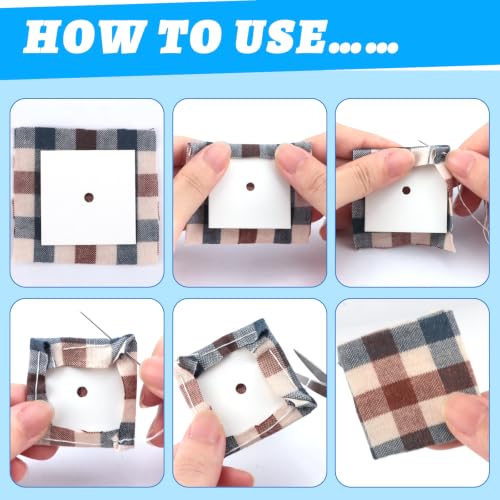 HOW TO USE......