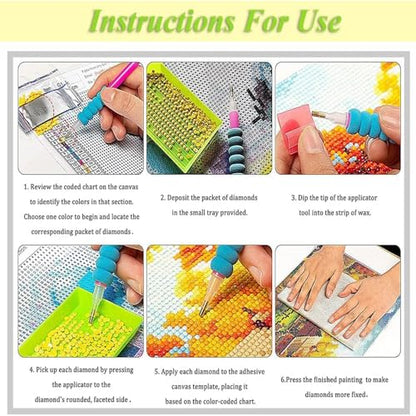 Instructions For Use

1. Review the coded chart on the canvas to identify the colors in that section. Choose one color to begin and locate the corresponding packet of diamonds .

2. Deposit the packet of diamonds in the small tray provided.

3. Dip the tip of the applicator tool into the strip of wax.

4. Pick up each diamond by pressing the applicator to the diamond's rounded, faceted side .

5. Apply each diamond to the adhesive canvas template, placing it based on the color-coded chart.

6.Press the finished painting to make diamonds more fixed.