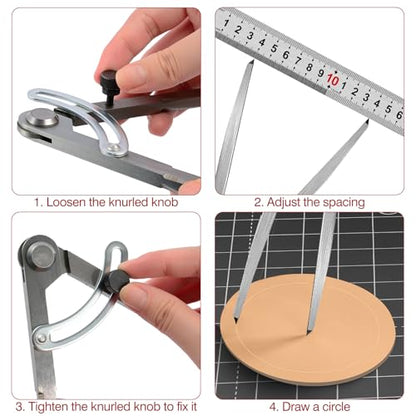 1. Loosen the knurled knob

1 2 3 4 5 6 7 8 9 10 1 2 3 4 5 6

2. Adjust the spacing

3. Tighten the knurled knob to fix it

4. Draw a circle