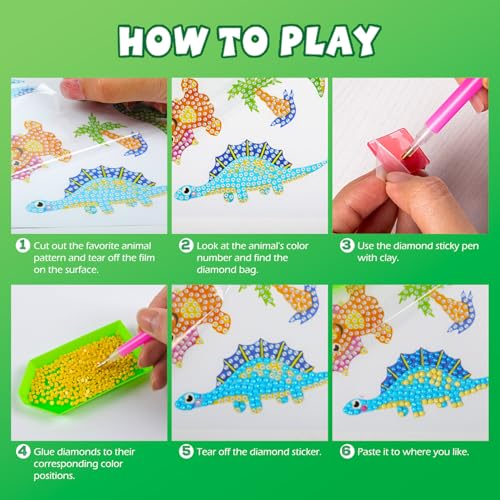 HOW TO PLAY

1 Cut out the favorite animal pattern and tear off the film on the surface.

2 Look at the animal's color number and find the diamond bag.

3 Use the diamond sticky pen with clay.

4 Glue diamonds to their corresponding color positions.

5 Tear off the diamond sticker.

6 Paste it to where you like.