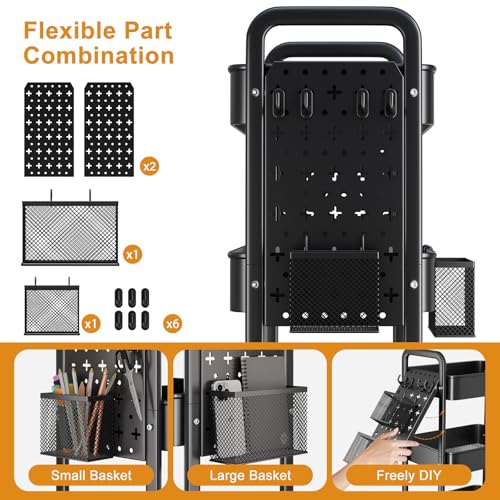 Flexible Part Combination

x2

x1

x1

x6

Small Basket

Large Basket

Freely DIY