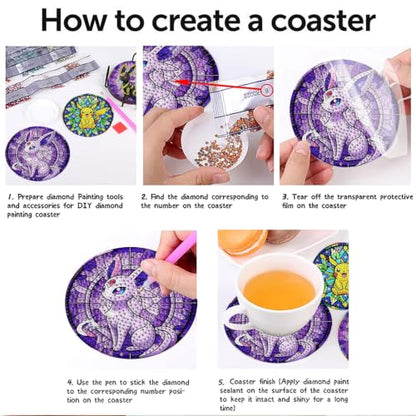 How to create a coaster

1. Prepare diamond Painting tools and accessories for DIY diamond painting coaster

2. Find the diamond corresponding to the number on the coaster

3. Tear off the transparent protective film on the coaster

4. Use the pen to stick the diamond to the corresponding number position on the coaster

5. Coaster finish (Apply diamond paint sealant on the surface of the coaster to keep it intact and shiny for a long time)