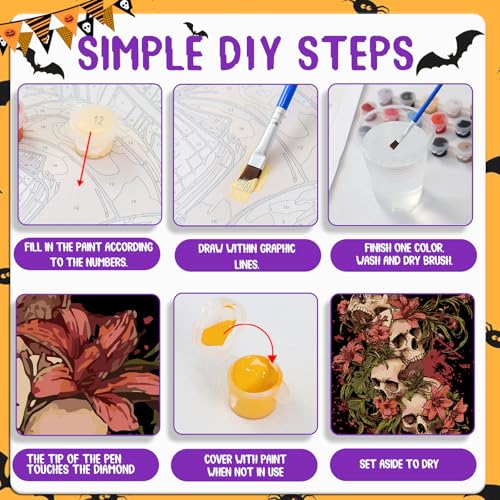 SIMPLE DIY STEPS

12

FILL IN THE PAINT ACCORDING TO THE NUMBERS.

DRAW WITHIN GRAPHIC LINES.

FINISH ONE COLOR. WASH AND DRY BRUSH.

THE TIP OF THE PEN TOUCHES THE DIAMOND

COVER WITH PAINT WHEN NOT IN USE

SET ASIDE TO DRY