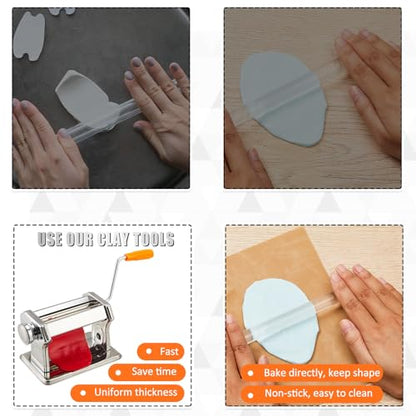 USE OUR CLAY TOOLS

Fast
Save time
Uniform thickness

Bake directly, keep shape
Non-stick, easy to clean