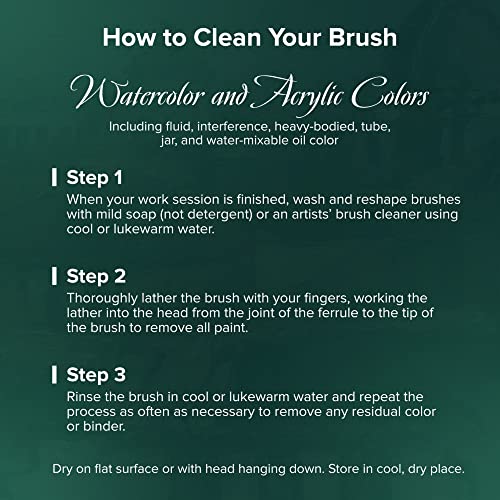 How to Clean Your Brush

Watercolor and Acrylic Colors

Including fluid, interference, heavy-bodied, tube, jar, and water-mixable oil color

Step 1
When your work session is finished, wash and reshape brushes with mild soap (not detergent) or an artists' brush cleaner using cool or lukewarm water.

Step 2
Thoroughly lather the brush with your fingers, working the lather into the head from the joint of the ferrule to the tip of the brush to remove all paint.

Step 3
Rinse the brush in cool or lukewarm water and repeat the process as often as necessary to remove any residual color or binder.

Dry on flat surface or with head hanging down. Store in cool, dry place.