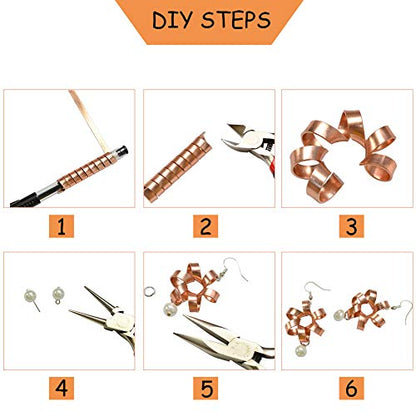 DIY STEPS

1

2

3

4

5

6