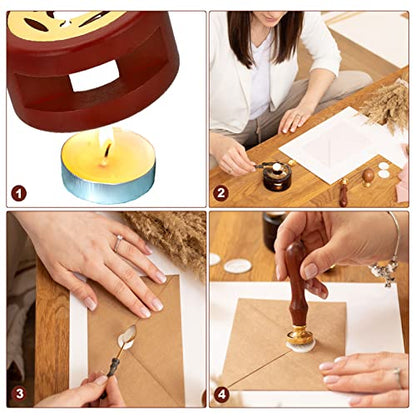 1

2

3

4