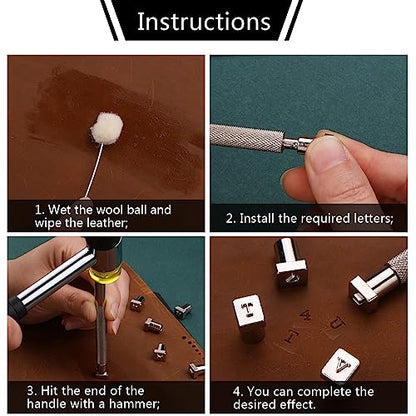 Instructions

1. Wet the wool ball and wipe the leather;

2. Install the required letters;

3. Hit the end of the handle with a hammer;

4. You can complete the desired effect.