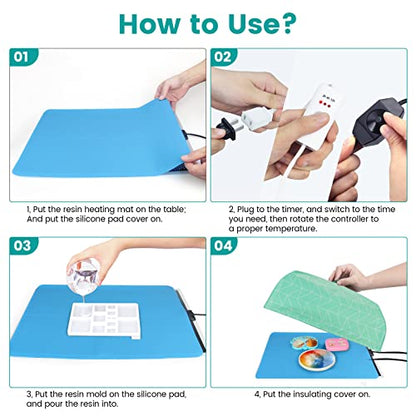 How to Use?

01

1, Put the resin heating mat on the table; And put the silicone pad cover on.

02

2, Plug to the timer, and switch to the time you need, then rotate the controller to a proper temperature.

03

3, Put the resin mold on the silicone pad, and pour the resin into.

04

4, Put the insulating cover on.