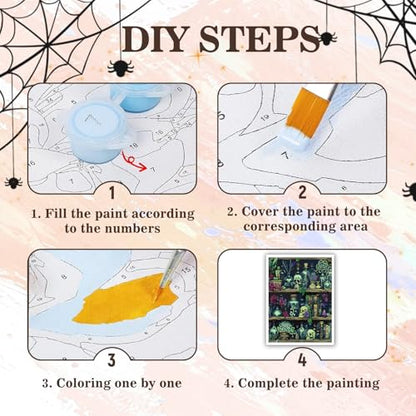 DIY STEPS

1

1. Fill the paint according to the numbers

2

2. Cover the paint to the corresponding area

3

3. Coloring one by one

4

4. Complete the painting