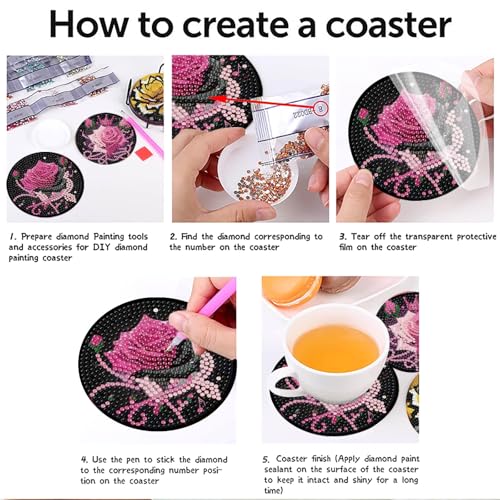 How to create a coaster

1. Prepare diamond Painting tools and accessories for DIY diamond painting coaster

2. Find the diamond corresponding to the number on the coaster

3. Tear off the transparent protective film on the coaster

4. Use the pen to stick the diamond to the corresponding number position on the coaster

5. Coaster finish (Apply diamond paint sealant on the surface of the coaster to keep it intact and shiny for a long time)