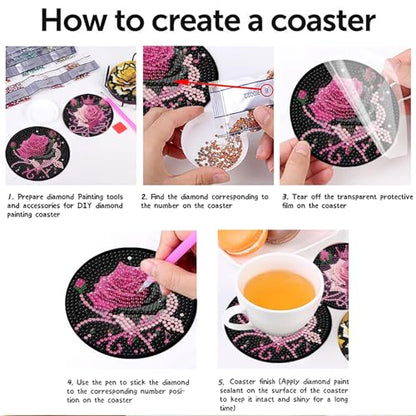 How to create a coaster

1. Prepare diamond Painting tools and accessories for DIY diamond painting coaster

2. Find the diamond corresponding to the number on the coaster

3. Tear off the transparent protective film on the coaster

4. Use the pen to stick the diamond to the corresponding number position on the coaster

5. Coaster finish (Apply diamond paint sealant on the surface of the coaster to keep it intact and shiny for a long time)