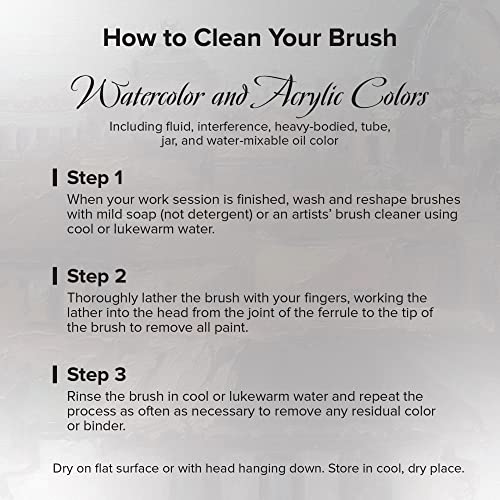 How to Clean Your Brush

Watercolor and Acrylic Colors

Including fluid, interference, heavy-bodied, tube, jar, and water-mixable oil color

Step 1
When your work session is finished, wash and reshape brushes with mild soap (not detergent) or an artists' brush cleaner using cool or lukewarm water.

Step 2
Thoroughly lather the brush with your fingers, working the lather into the head from the joint of the ferrule to the tip of the brush to remove all paint.

Step 3
Rinse the brush in cool or lukewarm water and repeat the process as often as necessary to remove any residual color or binder.

Dry on flat surface or with head hanging down. Store in cool, dry place.