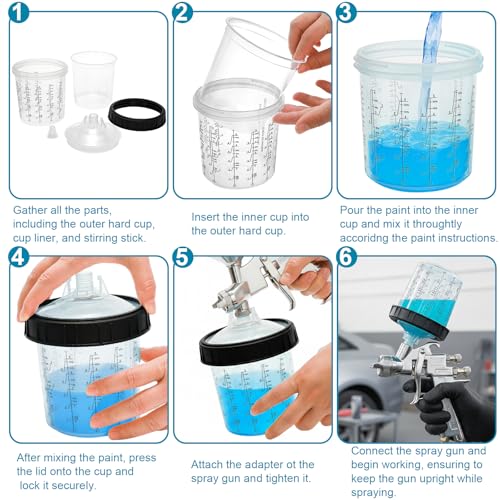 1

Gather all the parts, including the outer hard cup, cup liner, and stirring stick.

2

Insert the inner cup into the outer hard cup.

3

Pour the paint into the inner cup and mix it throughtly accoridng the paint instructions.

4

After mixing the paint, press the lid onto the cup and lock it securely.

5

Attach the adapter ot the spray gun and tighten it.

6

Connect the spray gun and begin working, ensuring to keep the gun upright while spraying.