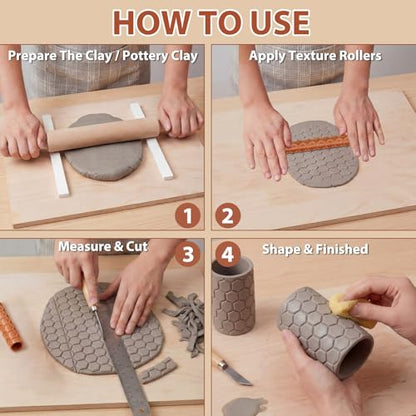 HOW TO USE

Prepare The Clay / Pottery Clay

1

Apply Texture Rollers

2

Measure & Cut

3

4

Shape & Finished