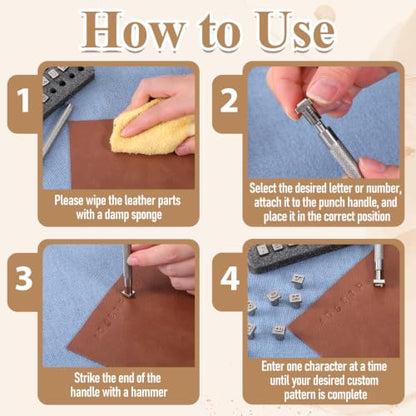 How to Use

1

Please wipe the leather parts with a damp sponge

2

Select the desired letter or number, attach it to the punch handle, and place it in the correct position

3

Strike the end of the handle with a hammer

4

Enter one character at a time until your desired custom pattern is complete