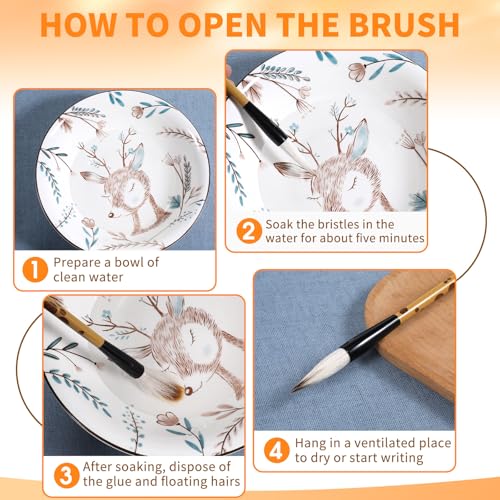 HOW TO OPEN THE BRUSH

1 Prepare a bowl of clean water

2 Soak the bristles in the water for about five minutes

3 After soaking, dispose of the glue and floating hairs

4 Hang in a ventilated place to dry or start writing