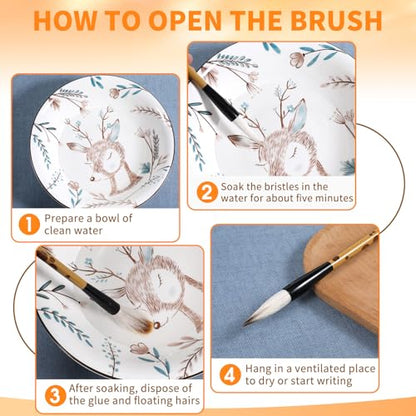 HOW TO OPEN THE BRUSH

1 Prepare a bowl of clean water

2 Soak the bristles in the water for about five minutes

3 After soaking, dispose of the glue and floating hairs

4 Hang in a ventilated place to dry or start writing