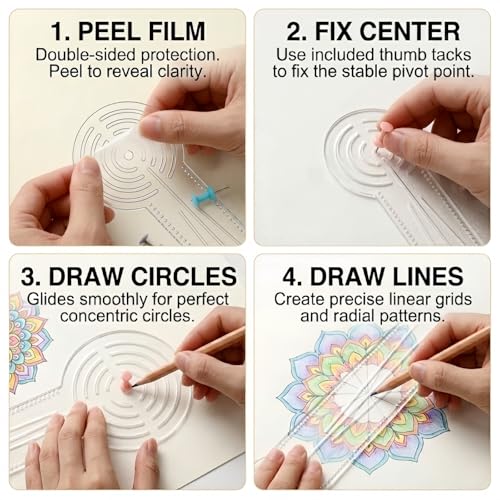 1. PEEL FILM
Double-sided protection. Peel to reveal clarity.

2. FIX CENTER
Use included thumb tacks to fix the stable pivot point.

3. DRAW CIRCLES
Glides smoothly for perfect concentric circles.

4. DRAW LINES
Create precise linear grids and radial patterns.