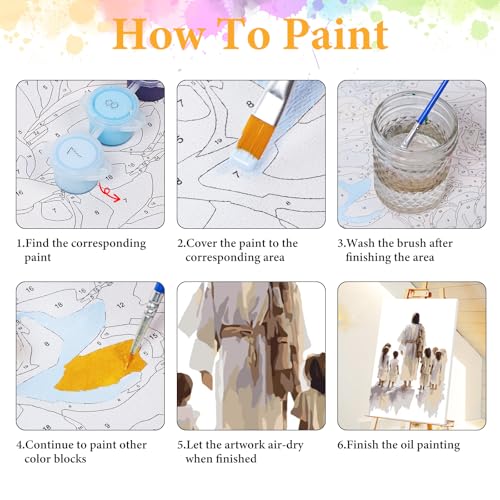 How To Paint

1.Find the corresponding paint

2.Cover the paint to the corresponding area

3.Wash the brush after finishing the area

4.Continue to paint other color blocks

5.Let the artwork air-dry when finished

6.Finish the oil painting