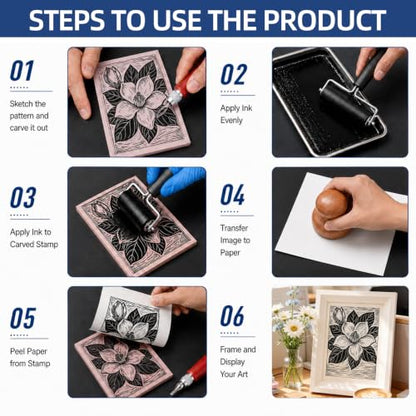 STEPS TO USE THE PRODUCT

01
Sketch the pattern and carve it out

02
Apply Ink Evenly

03
Apply Ink to Carved Stamp

04
Transfer Image to Paper

05
Peel Paper from Stamp

06
Frame and Display Your Art