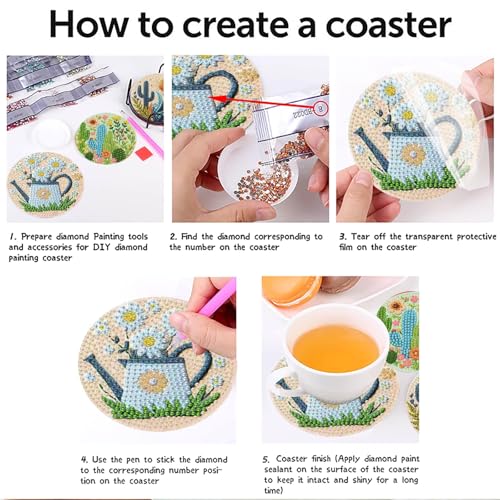 How to create a coaster

1. Prepare diamond Painting tools and accessories for DIY diamond painting coaster

2. Find the diamond corresponding to the number on the coaster

3. Tear off the transparent protective film on the coaster

4. Use the pen to stick the diamond to the corresponding number position on the coaster

5. Coaster finish (Apply diamond paint sealant on the surface of the coaster to keep it intact and shiny for a long time)