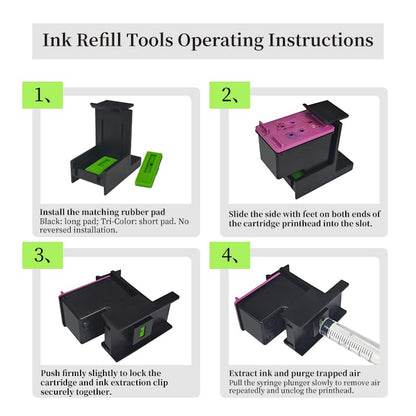 Ink Refill Tools Operating Instructions

1、

Install the matching rubber pad
Black: long pad; Tri-Color: short pad. No reversed installation.

2、

Slide the side with feet on both ends of the cartridge printhead into the slot.

3、

Push firmly slightly to lock the cartridge and ink extraction clip securely together.

4、

Extract ink and purge trapped air
Pull the syringe plunger slowly to remove air repeatedly and unclog the printhead.