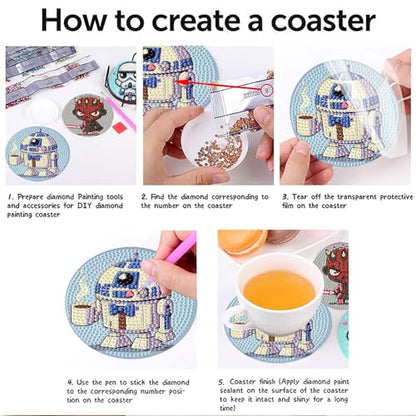 How to create a coaster

1. Prepare diamond Painting tools and accessories for DIY diamond painting coaster

2. Find the diamond corresponding to the number on the coaster

3. Tear off the transparent protective film on the coaster

4. Use the pen to stick the diamond to the corresponding number position on the coaster

5. Coaster finish (Apply diamond paint sealant on the surface of the coaster to keep it intact and shiny for a long time)