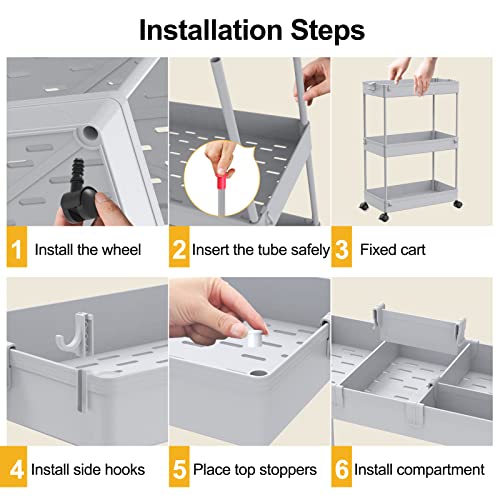 Installation Steps

1 Install the wheel

2 Insert the tube safely

3 Fixed cart

4 Install side hooks

5 Place top stoppers

6 Install compartment