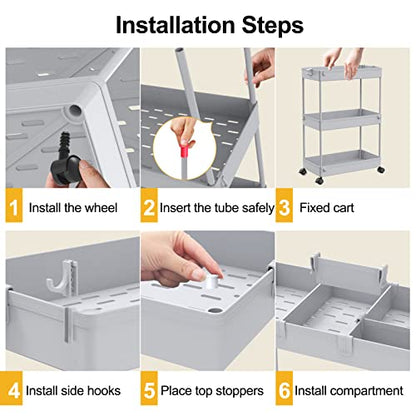 Installation Steps

1 Install the wheel

2 Insert the tube safely

3 Fixed cart

4 Install side hooks

5 Place top stoppers

6 Install compartment