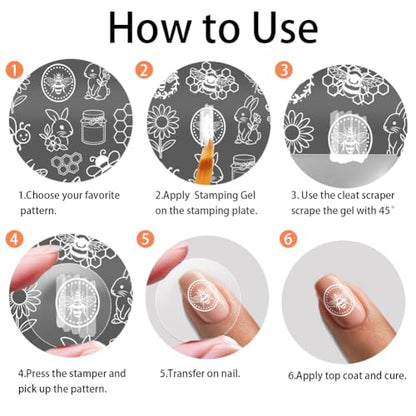 How to Use

1

1.Choose your favorite pattern.

2

2.Apply  Stamping Gel on the stamping plate.

3

3. Use the cleat scraper scrape the gel with 45°

4

4.Press the stamper and pick up the pattern.

5

5.Transfer on nail.

6

6.Apply top coat and cure.