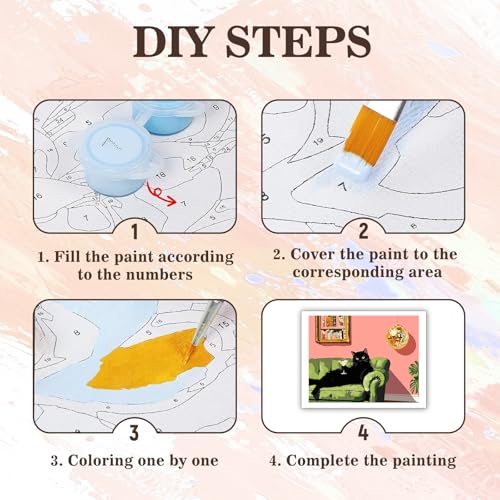 DIY STEPS

1

1. Fill the paint according to the numbers

2

2. Cover the paint to the corresponding area

3

3. Coloring one by one

4

4. Complete the painting