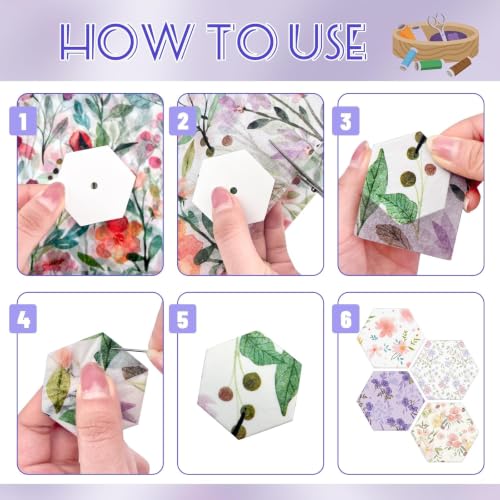 HOW TO USE

1

2

3

4

5

6